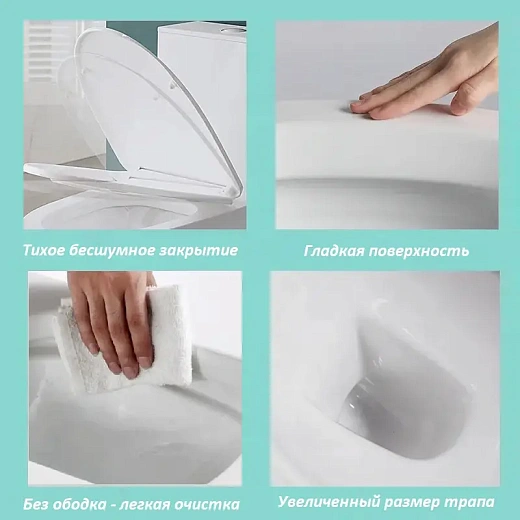 Тихое бесшумное закрытие

Гладкая поверхность

Без ободка - легкая очистка

Увеличенный размер трапа