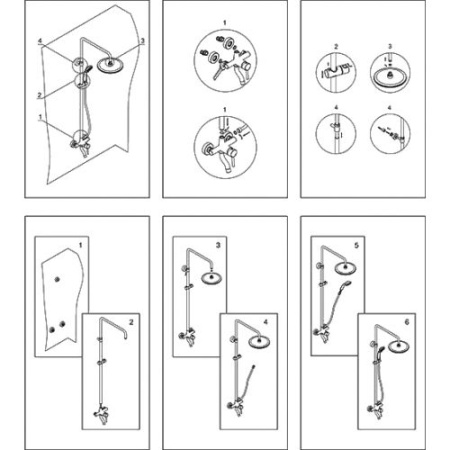 4
3
2
1

1
1

2
3
4
4

1
2

3
4

5
6