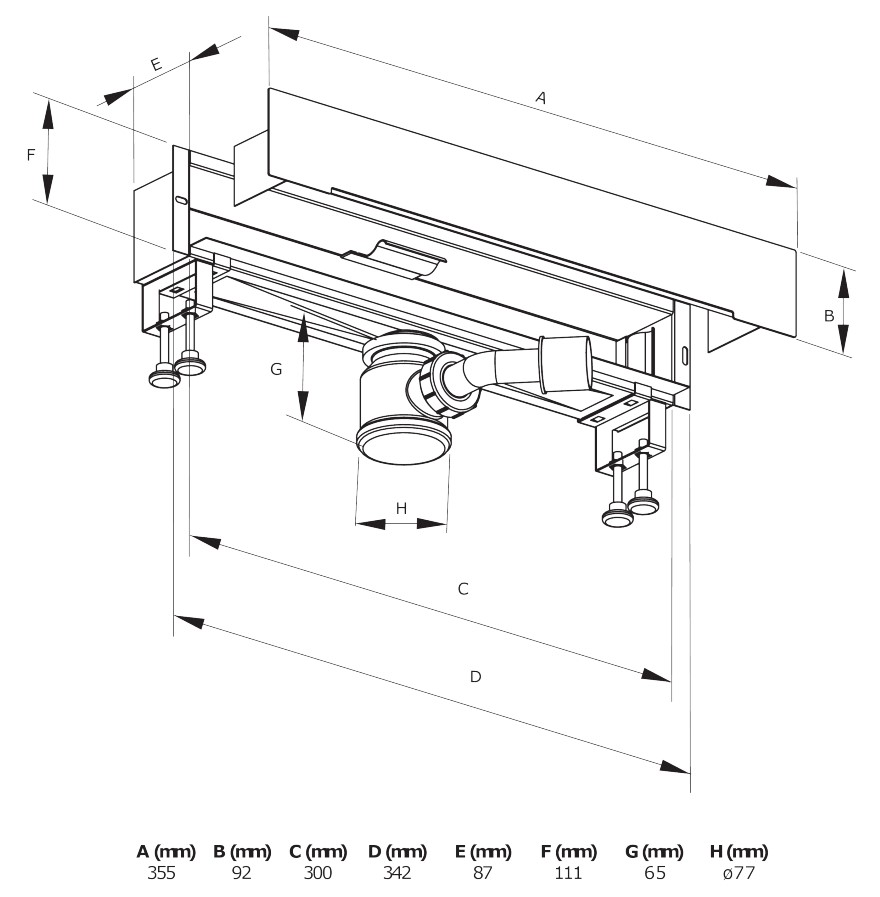 E
A
F
B
G
H
C
D

| A (mm) | B (mm) | C (mm) | D (mm) | E (mm) | F (mm) | G (mm) | H (mm) |
|---|---|---|---|---|---|---|---|
| 355 | 92 | 300 | 342 | 87 | 111 | 65 | ø77 |