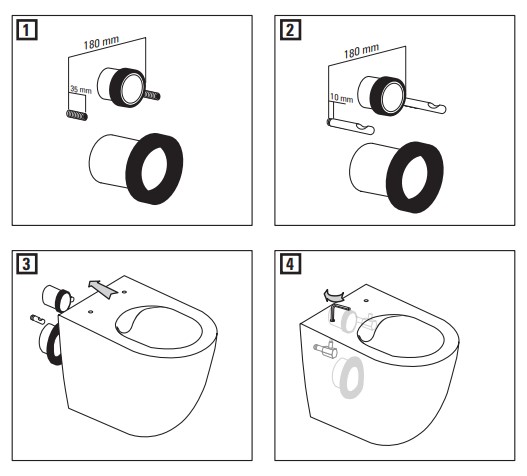 1
180 mm
35 mm

2
180 mm
10 mm

3

4