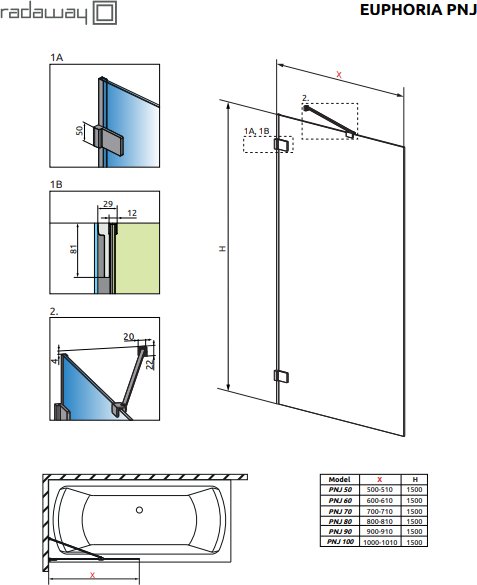 radaway

EUPHORIA PNJ

1A

50

1B

29

12

81

2.

20

4

22

X

2.

1A, 1B

H

X

| Model | X | H |
|---|---|---|
| PNJ 50 | 500-510 | 1500 |
| PNJ 60 | 600-610 | 1500 |
| PNJ 70 | 700-710 | 1500 |
| PNJ 80 | 800-810 | 1500 |
| PNJ 90 | 900-910 | 1500 |
| PNJ 100 | 1000-1010 | 1500 |