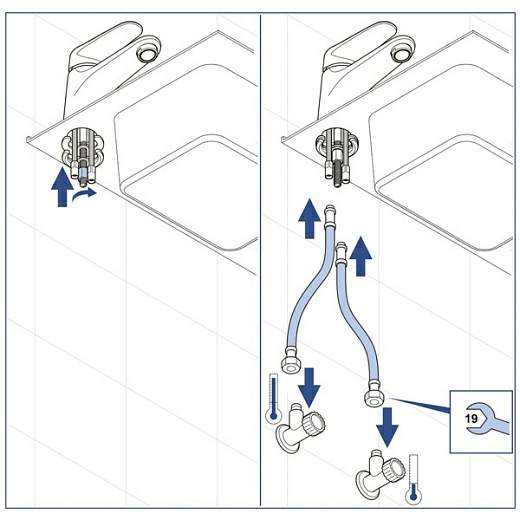 19