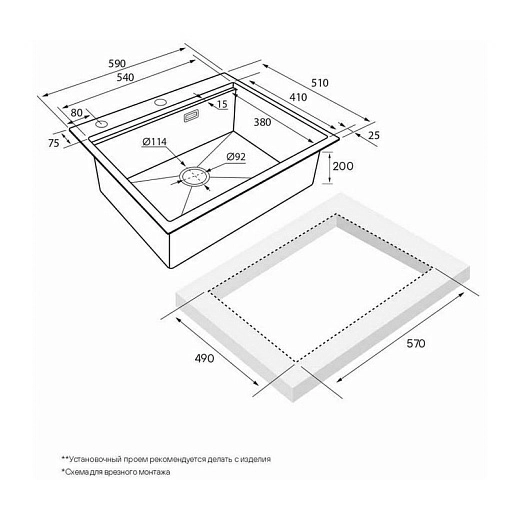 590
540
510
410
80
15
380
75
25
Ø114
Ø92
200
490
570

**Установочный проем рекомендуется делать с изделия
*Схема для врезного монтажа