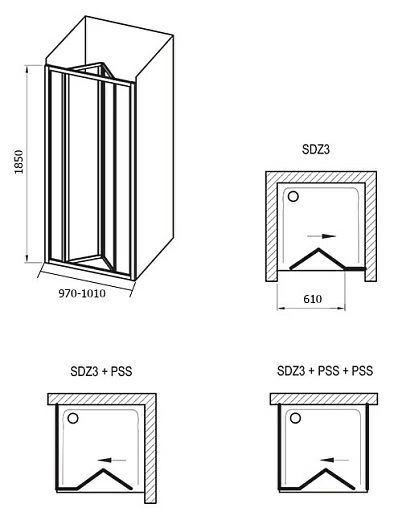 1850

970-1010

SDZ3

610

SDZ3 + PSS

SDZ3 + PSS + PSS