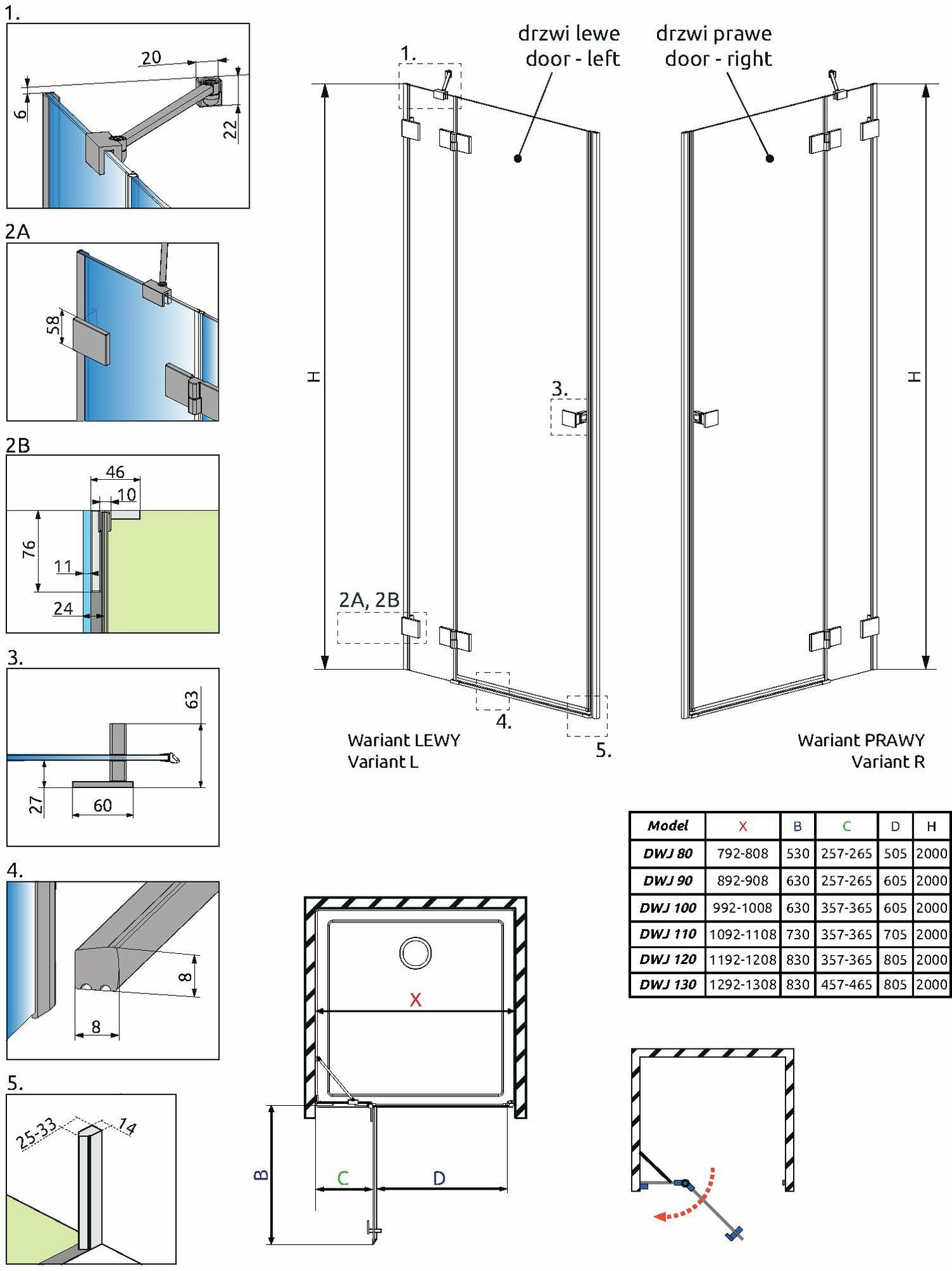 1.

20

6

22

2A

58

2B

46

10

76

11

24

3.

63

27

60

4.

8

8

5.

25-33

14

drzwi lewe
door - left

drzwi prawe
door - right

1.

H

3.

2A, 2B

4.

5.

H

Wariant LEWY
Variant L

Wariant PRAWY
Variant R

| Model | X | B | C | D | H |
|---|---|---|---|---|---|
| DWJ 80 | 792-808 | 530 | 257-265 | 505 | 2000 |
| DWJ 90 | 892-908 | 630 | 257-265 | 605 | 2000 |
| DWJ 100 | 992-1008 | 630 | 357-365 | 605 | 2000 |
| DWJ 110 | 1092-1108 | 730 | 357-365 | 705 | 2000 |
| DWJ 120 | 1192-1208 | 830 | 357-365 | 805 | 2000 |
| DWJ 130 | 1292-1308 | 830 | 457-465 | 805 | 2000 |

X

B

C

D