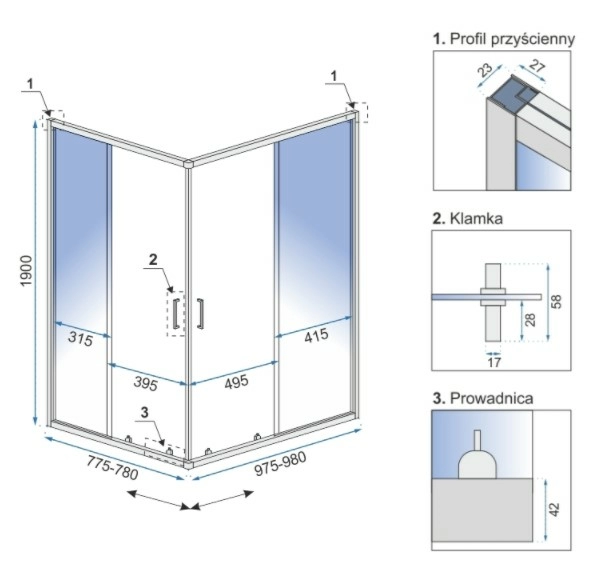 1
1
1900
2
315
415
395
495
3
775-780
975-980

1. Profil przyścienny
23
27

2. Klamka
58
28
17

3. Prowadnica
42